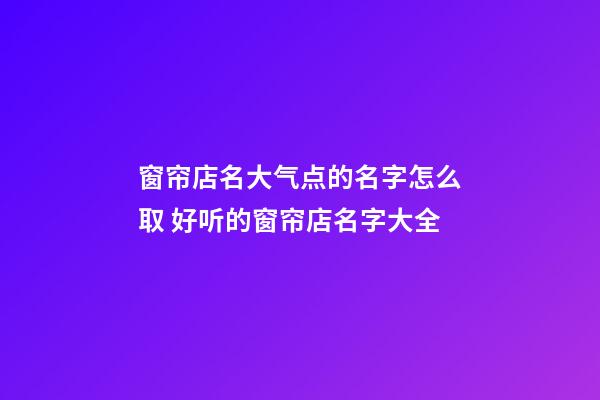 窗帘店名大气点的名字怎么取 好听的窗帘店名字大全